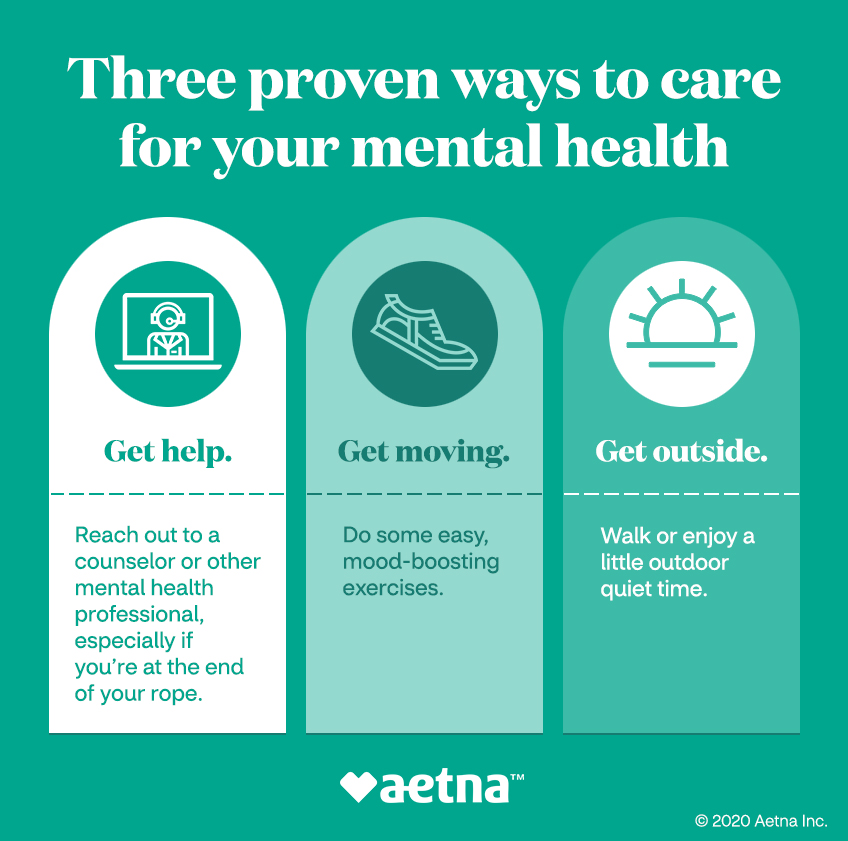 Three proven ways to care for your mental health

Get help.

Reach out to a counselor or other mental health professional, especially if you're at the end of your rope.

Get moving.

Do some easy, mood-boosting exercises.

Get outside.

Walk or enjoy a little outdoor quiet time.

aetna™

© 2020 Aetna Inc.